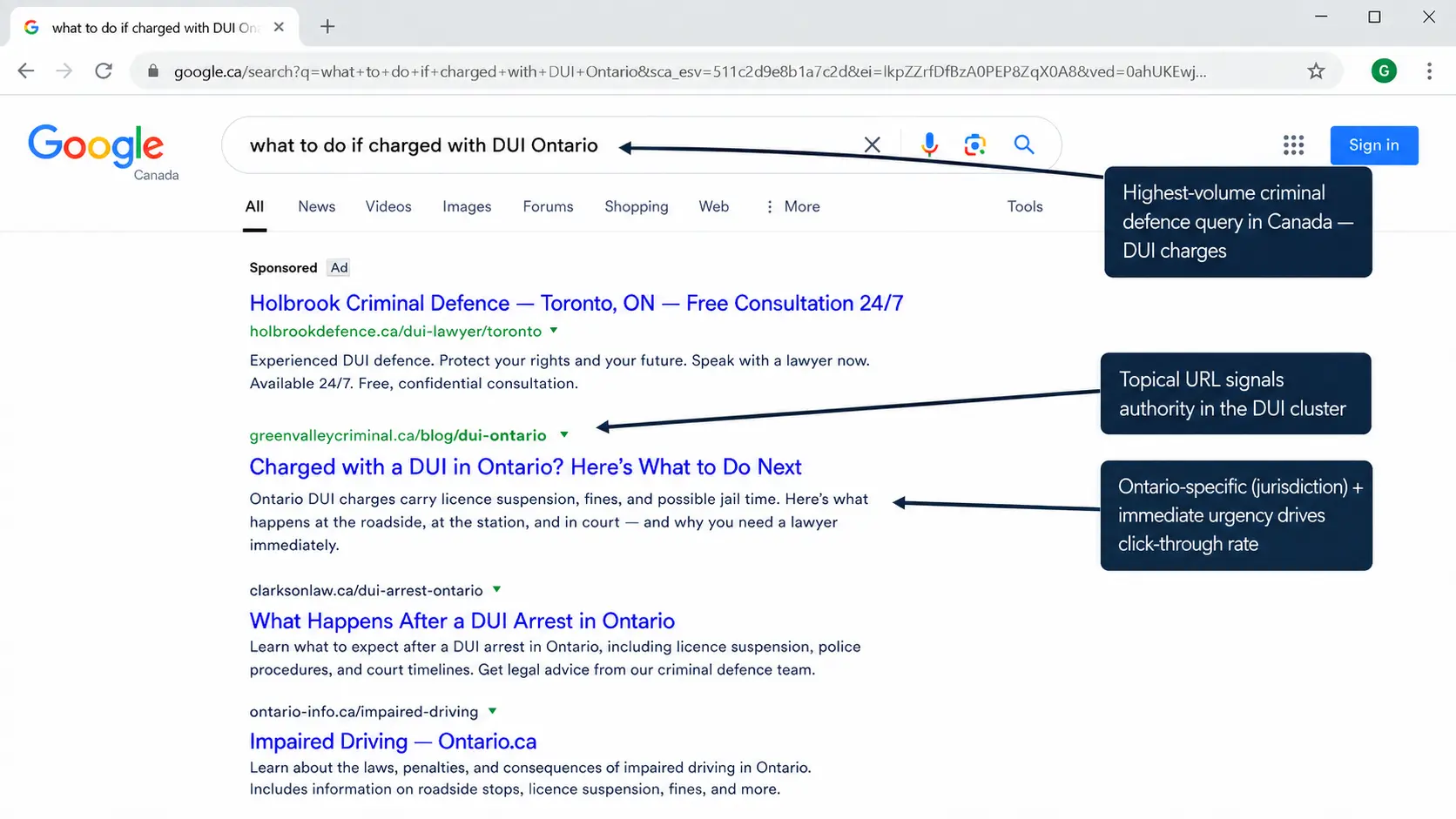 what to do if charged with DUI On

google.ca/search?q=what+to+do+if+charged+with+DUI+Ontario&sca_esv=511c2d9e8b1a7c2d&ei=lkpZZrfDfBzA0PEP8ZqX0A8&ved=0ahUKEwj...

G

Google
Canada

what to do if charged with DUI Ontario

Sign in

All News Videos Images Forums Shopping Web More Tools

Highest-volume criminal defence query in Canada — DUI charges

Sponsored Ad

Holbrook Criminal Defence — Toronto, ON — Free Consultation 24/7
holbrookdefence.ca/dui-lawyer/toronto
Experienced DUI defence. Protect your rights and your future. Speak with a lawyer now. Available 24/7. Free, confidential consultation.

Topical URL signals authority in the DUI cluster

greenvalleycriminal.ca/blog/dui-ontario
Charged with a DUI in Ontario? Here's What to Do Next
Ontario DUI charges carry licence suspension, fines, and possible jail time. Here's what happens at the roadside, at the station, and in court — and why you need a lawyer immediately.

Ontario-specific (jurisdiction) + immediate urgency drives click-through rate

clarksonlaw.ca/dui-arrest-ontario
What Happens After a DUI Arrest in Ontario
Learn what to expect after a DUI arrest in Ontario, including licence suspension, police procedures, and court timelines. Get legal advice from our criminal defence team.

ontario-info.ca/impaired-driving
Impaired Driving — Ontario.ca
Learn about the laws, penalties, and consequences of impaired driving in Ontario. Includes information on roadside stops, licence suspension, fines, and more.